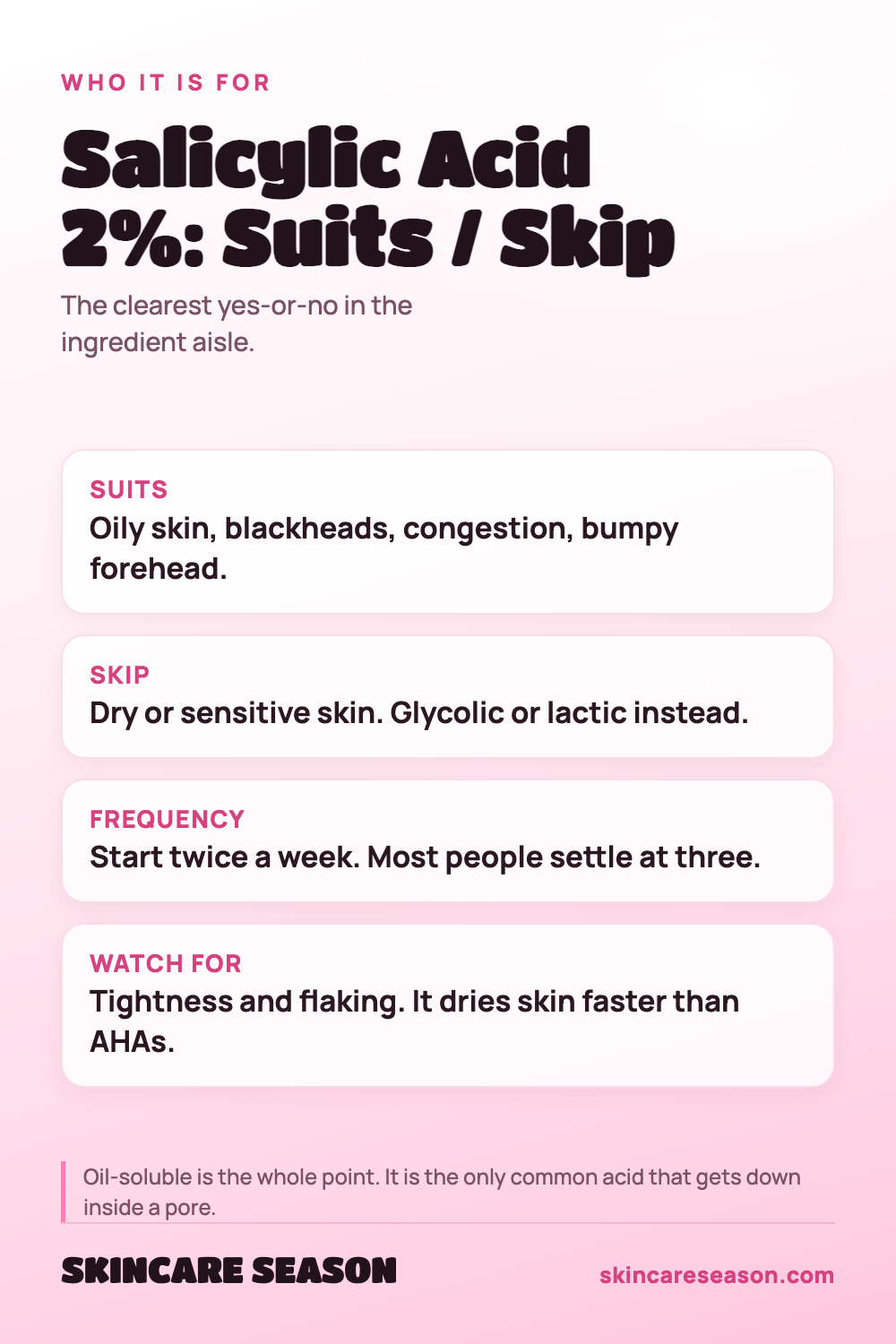 WHO IT IS FOR

Salicylic Acid 2%: Suits / Skip

The clearest yes-or-no in the ingredient aisle.

SUITS
Oily skin, blackheads, congestion, bumpy forehead.

SKIP
Dry or sensitive skin. Glycolic or lactic instead.

FREQUENCY
Start twice a week. Most people settle at three.

WATCH FOR
Tightness and flaking. It dries skin faster than AHAs.

Oil-soluble is the whole point. It is the only common acid that gets down inside a pore.

SKINCARE SEASON

skincareseason.com