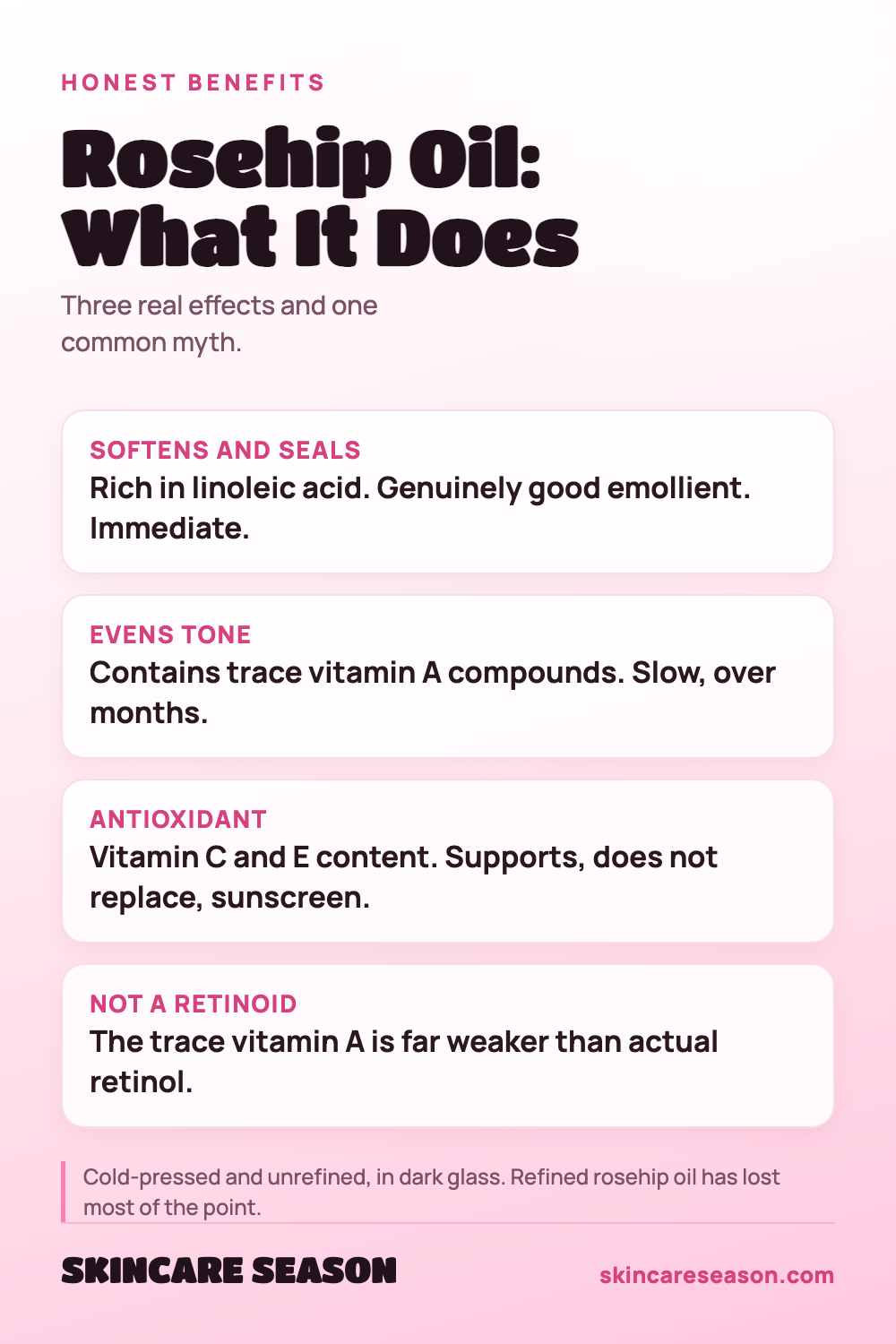 HONEST BENEFITS

Rosehip Oil:
What It Does

Three real effects and one common myth.

SOFTENS AND SEALS
Rich in linoleic acid. Genuinely good emollient. Immediate.

EVENS TONE
Contains trace vitamin A compounds. Slow, over months.

ANTIOXIDANT
Vitamin C and E content. Supports, does not replace, sunscreen.

NOT A RETINOID
The trace vitamin A is far weaker than actual retinol.

Cold-pressed and unrefined, in dark glass. Refined rosehip oil has lost most of the point.

SKINCARE SEASON

skincareseason.com