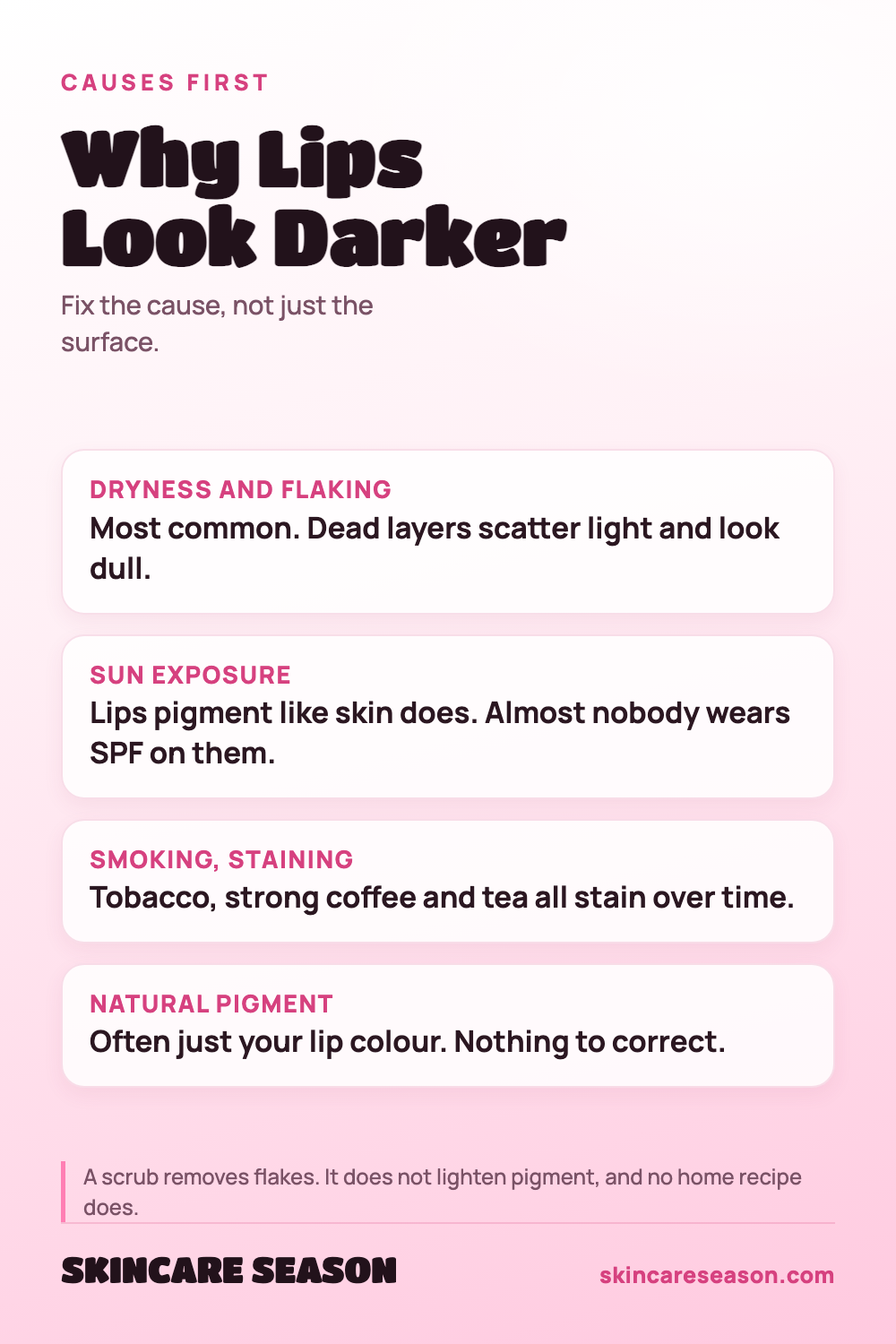 CAUSES FIRST

Why Lips
Look Darker

Fix the cause, not just the surface.

DRYNESS AND FLAKING
Most common. Dead layers scatter light and look dull.

SUN EXPOSURE
Lips pigment like skin does. Almost nobody wears SPF on them.

SMOKING, STAINING
Tobacco, strong coffee and tea all stain over time.

NATURAL PIGMENT
Often just your lip colour. Nothing to correct.

A scrub removes flakes. It does not lighten pigment, and no home recipe does.

SKINCARE SEASON

skincareseason.com